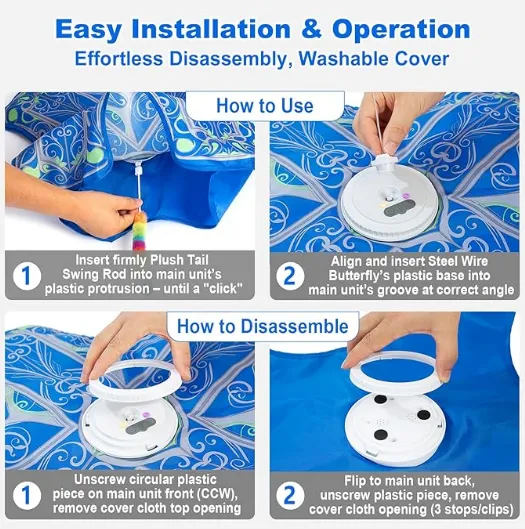 Easy Installation & Operation
Effortless Disassembly, Washable Cover

How to Use

1 Insert firmly Plush Tail Swing Rod into main unit's plastic protrusion – until a "click"

2 Align and insert Steel Wire Butterfly's plastic base into main unit's groove at correct angle

How to Disassemble

1 Unscrew circular plastic piece on main unit front (CCW), remove cover cloth top opening

2 Flip to main unit back, unscrew plastic piece, remove cover cloth opening (3 stops/clips)